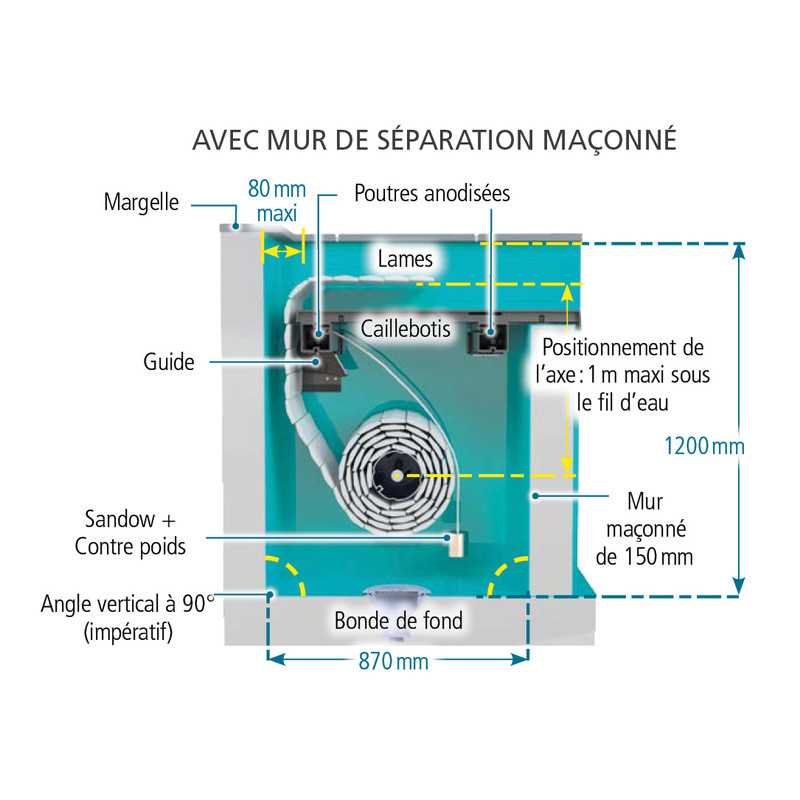 AVEC MUR DE SÉPARATION MAÇONNÉ

Margelle

80 mm maxi

Poutres anodisées

Lames

Caillebotis

Guide

Positionnement de l'axe : 1 m maxi sous le fil d'eau

1200 mm

Sandow + Contre poids

Mur maçonné de 150 mm

Angle vertical à 90° (impératif)

Bonde de fond

870 mm