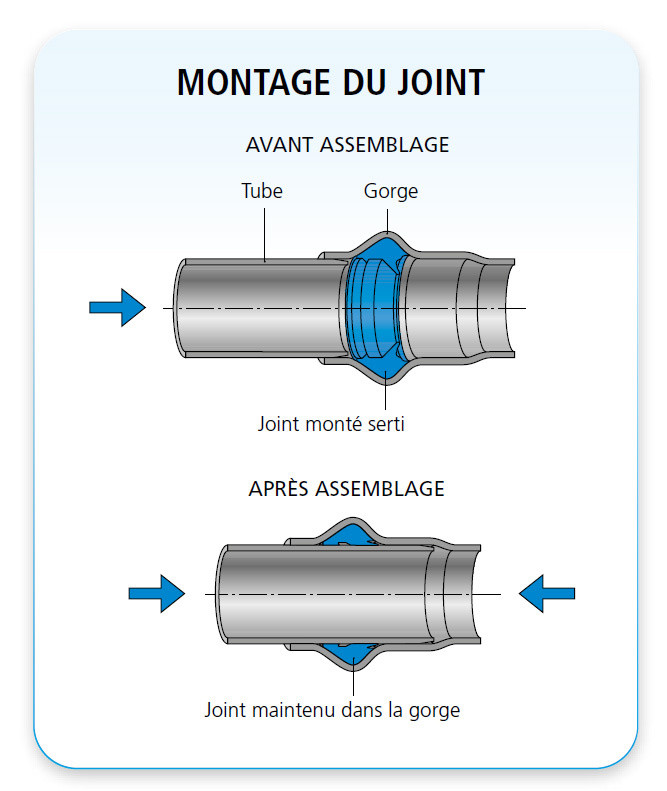 MONTAGE DU JOINT

AVANT ASSEMBLAGE

Tube

Gorge

Joint monté serti

APRÈS ASSEMBLAGE

Joint maintenu dans la gorge