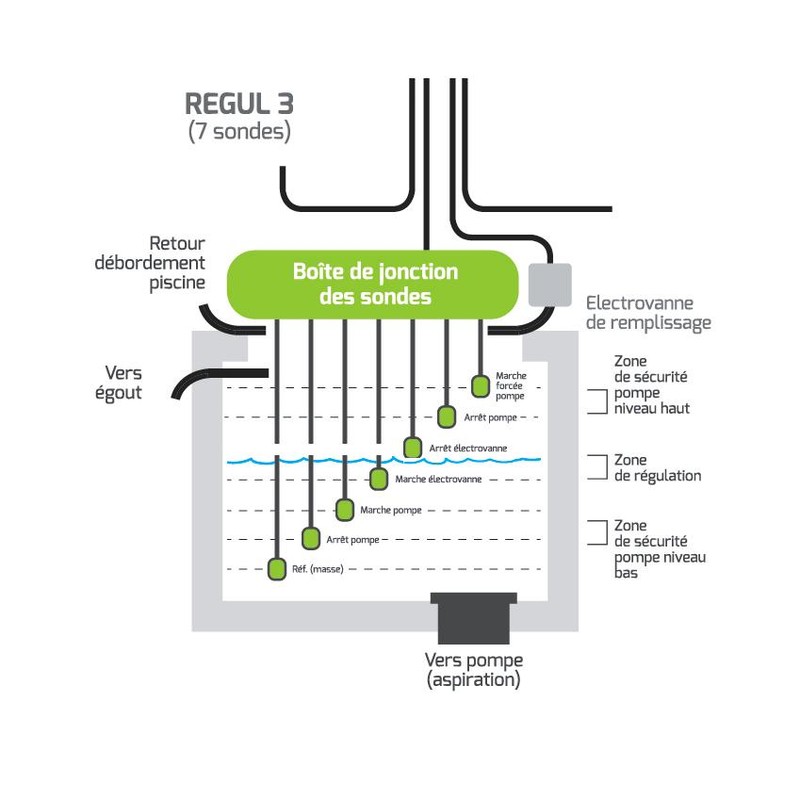 REGUL 3
(7 sondes)

Retour débordement piscine

Boîte de jonction des sondes

Electrovanne de remplissage

Vers égout

Marche forcée pompe

Arrêt pompe

Arrêt électrovanne

Marche électrovanne

Marche pompe

Arrêt pompe

Réf. (masse)

Zone de sécurité pompe niveau haut

Zone de régulation

Zone de sécurité pompe niveau bas

Vers pompe (aspiration)