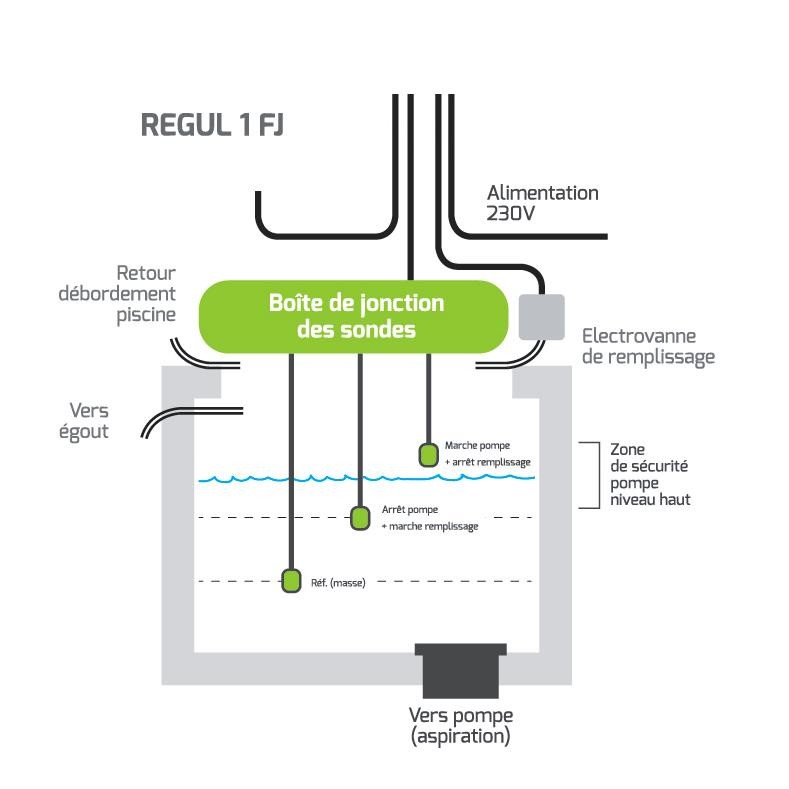 REGUL 1 FJ

Alimentation 230V

Retour débordement piscine

Boîte de jonction des sondes

Electrovanne de remplissage

Vers égout

Marche pompe + arrêt remplissage

Zone de sécurité pompe niveau haut

Arrêt pompe + marche remplissage

Réf. (masse)

Vers pompe (aspiration)